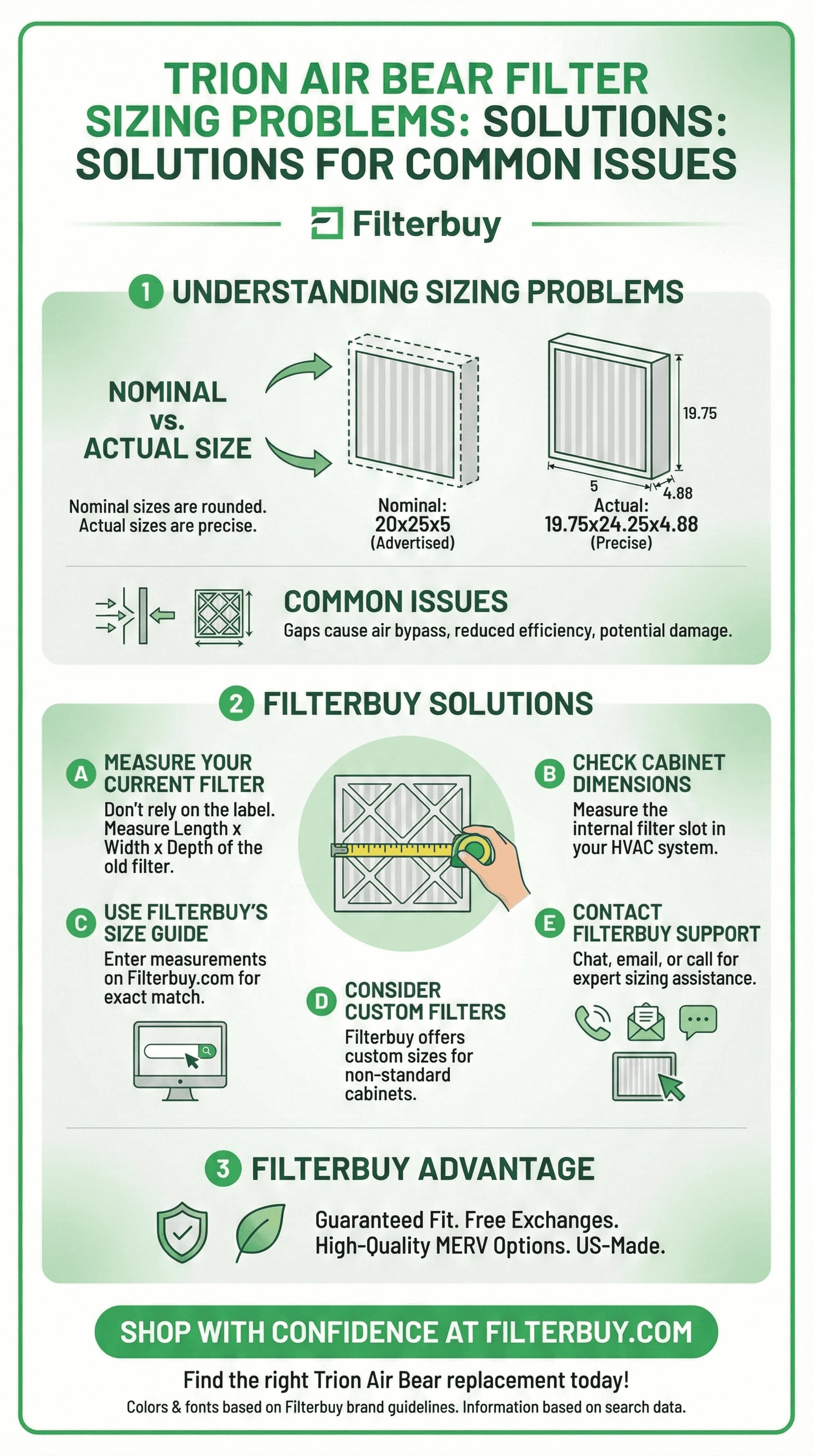 TRION AIR BEAR FILTER SIZING PROBLEMS: SOLUTIONS: SOLUTIONS FOR COMMON ISSUES

Filterbuy

1 UNDERSTANDING SIZING PROBLEMS

NOMINAL vs. ACTUAL SIZE

Nominal sizes are rounded. Actual sizes are precise.

Nominal: 20x25x5 (Advertised)

19.75

5

4.88

Actual: 19.75x24.25x4.88 (Precise)

COMMON ISSUES
Gaps cause air bypass, reduced efficiency, potential damage.

2 FILTERBUY SOLUTIONS

A MEASURE YOUR CURRENT FILTER
Don't rely on the label. Measure Length x Width x Depth of the old filter.

B CHECK CABINET DIMENSIONS
Measure the internal filter slot in your HVAC system.

C USE FILTERBUY'S SIZE GUIDE
Enter measurements on Filterbuy.com for exact match.

D CONSIDER CUSTOM FILTERS
Filterbuy offers custom sizes for non-standard cabinets.

E CONTACT FILTERBUY SUPPORT
Chat, email, or call for expert sizing assistance.

3 FILTERBUY ADVANTAGE

Guaranteed Fit. Free Exchanges. High-Quality MERV Options. US-Made.

SHOP WITH CONFIDENCE AT FILTERBUY.COM

Find the right Trion Air Bear replacement today!

Colors & fonts based on Filterbuy brand guidelines. Information based on search data.